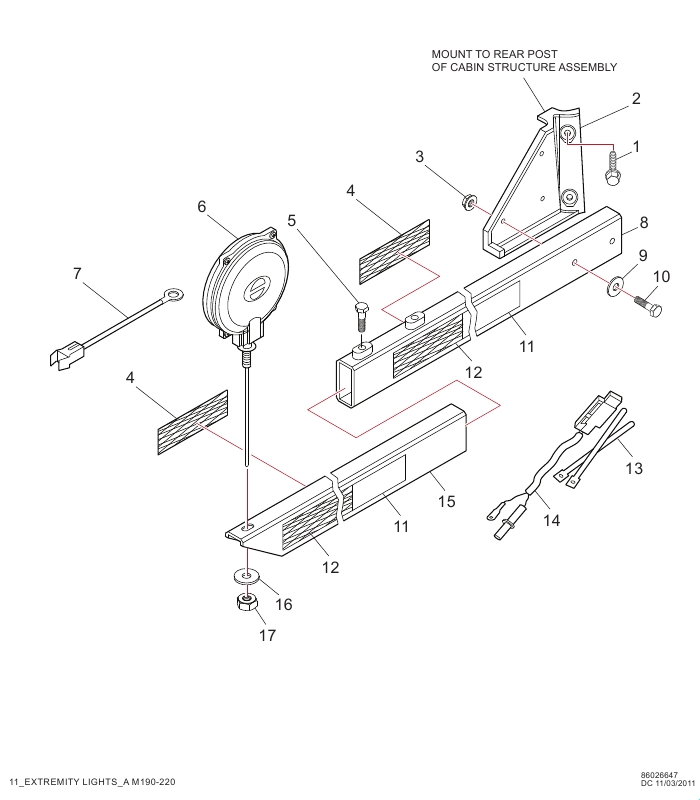 MOUNT TO REAR POST
OF CABIN STRUCTURE ASSEMBLY

2

1

3

4

6

5

8

9

10

7

11

12

4

13

15

14

11

12

16

17

11_EXTREMITY LIGHTS_A M190-220

86026647
DC 11/03/2011